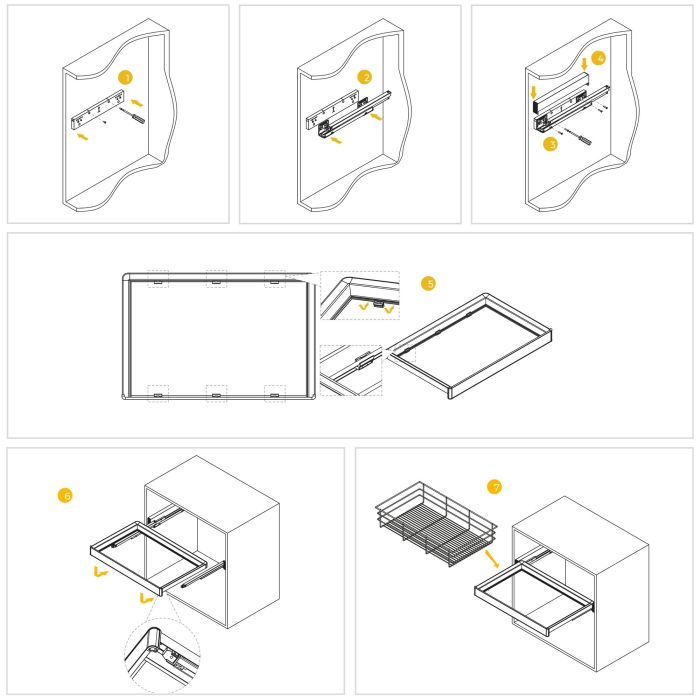 1

2

4

3

5

6

7