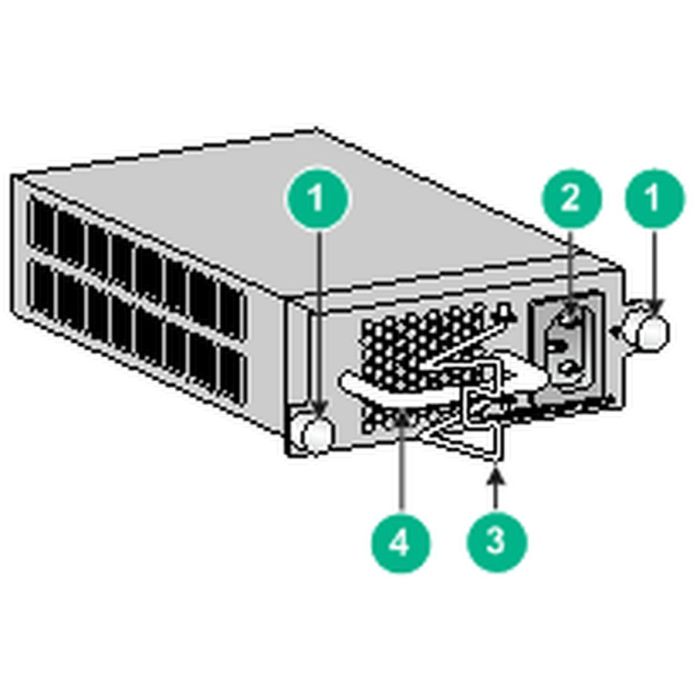 1
2
1
4
3