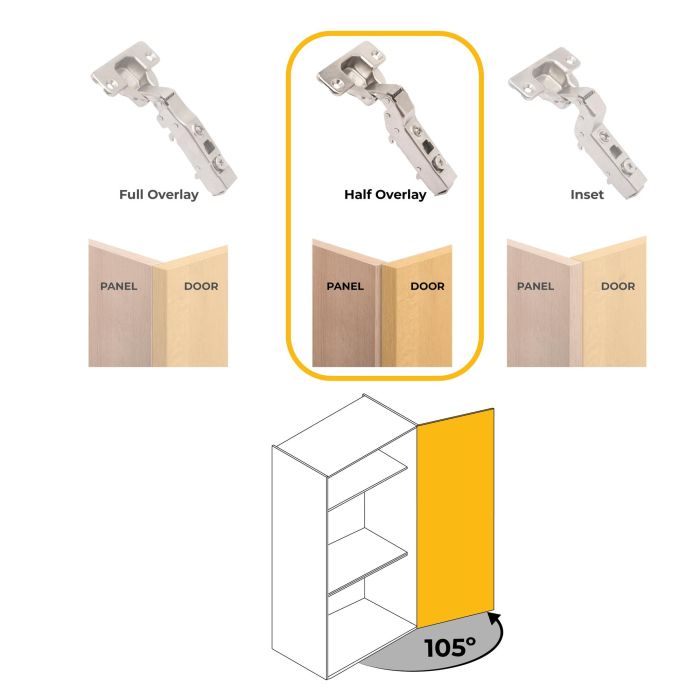 Full Overlay

PANEL DOOR

Half Overlay

PANEL DOOR

Inset

PANEL DOOR

105°