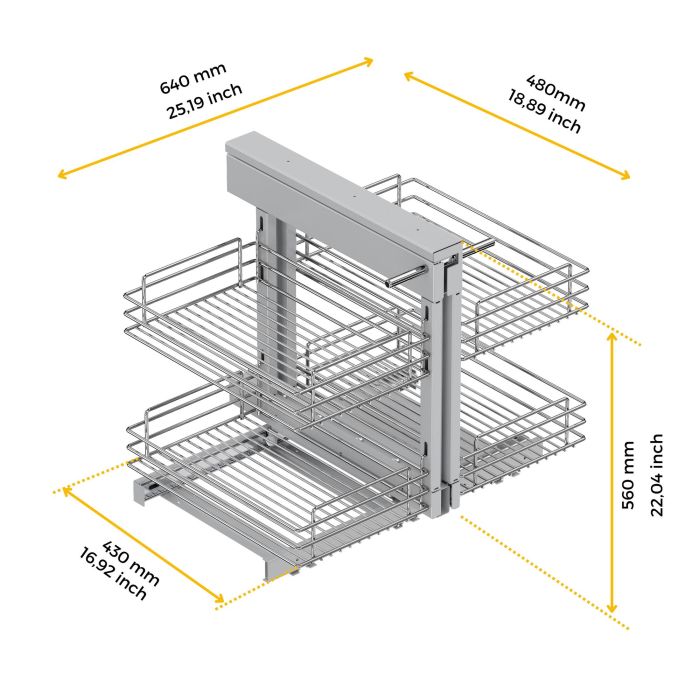 640 mm
25,19 inch

480mm
18,89 inch

560 mm
22,04 inch

430 mm
16,92 inch