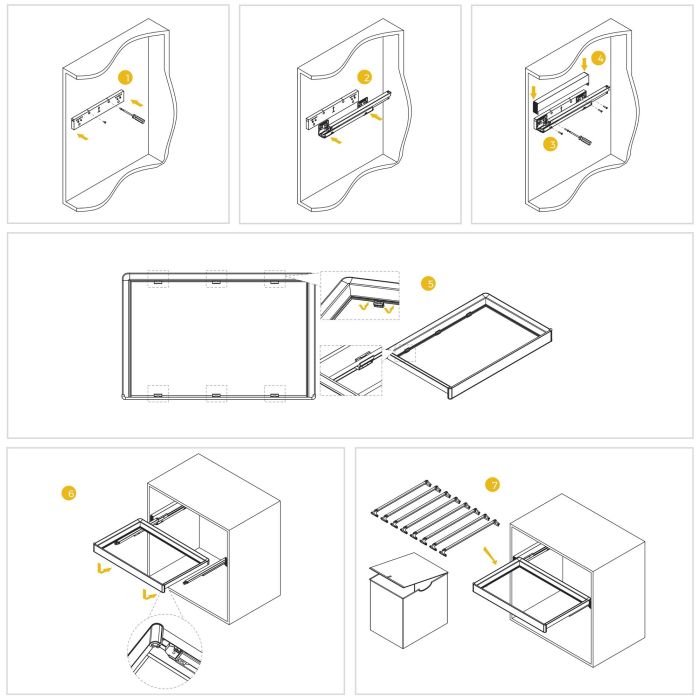 1

2

4

3

5

6

7