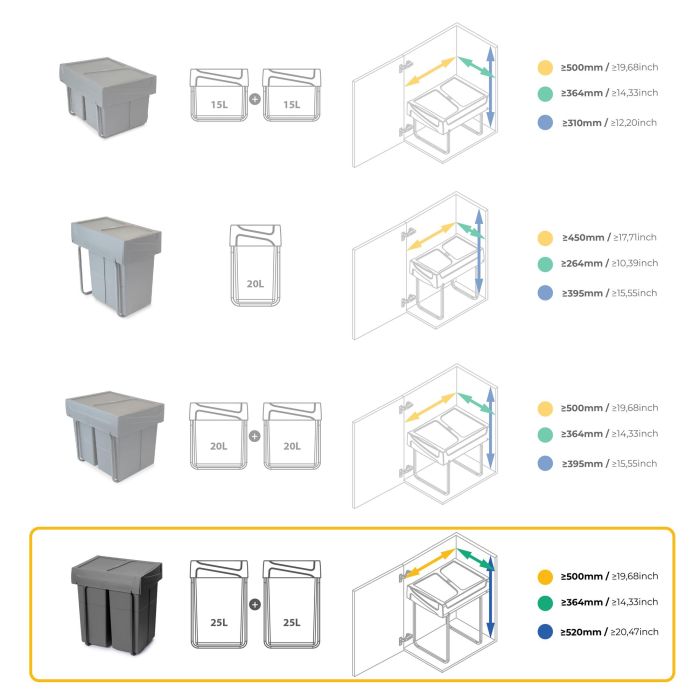 15L + 15L

≥500mm / ≥19,68inch
≥364mm / ≥14,33inch
≥310mm / ≥12,20inch

20L

≥450mm / ≥17,71inch
≥264mm / ≥10,39inch
≥395mm / ≥15,55inch

20L + 20L

≥500mm / ≥19,68inch
≥364mm / ≥14,33inch
≥395mm / ≥15,55inch

25L + 25L

≥500mm / ≥19,68inch
≥364mm / ≥14,33inch
≥520mm / ≥20,47inch