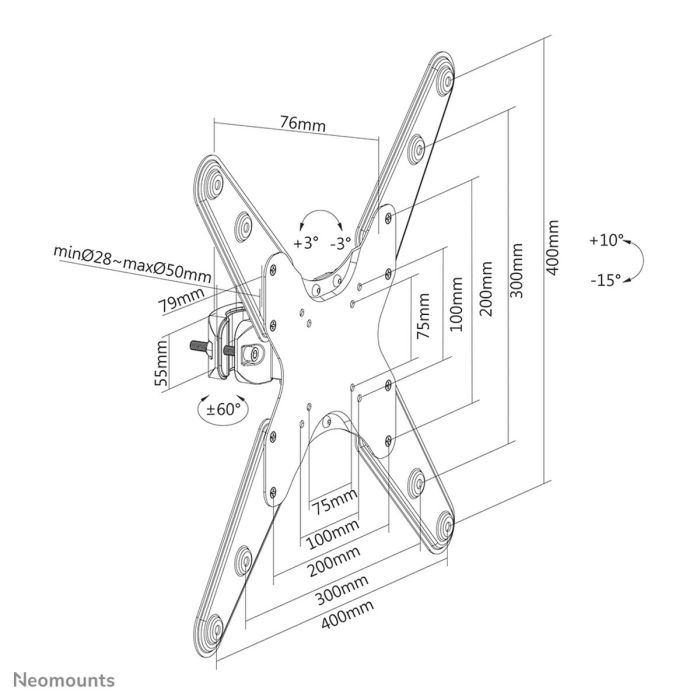 76mm

+3° -3°

minØ28~maxØ50mm

79mm

55mm

±60°

75mm
100mm
200mm
300mm
400mm

+10°
-15°

75mm
100mm
200mm
300mm
400mm

Neomounts