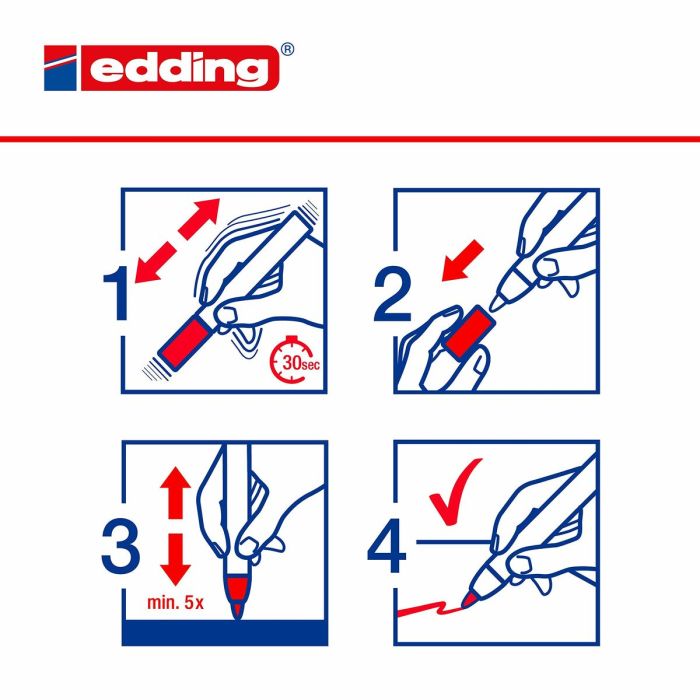 edding®

1

30sec

2

3

min. 5x

4