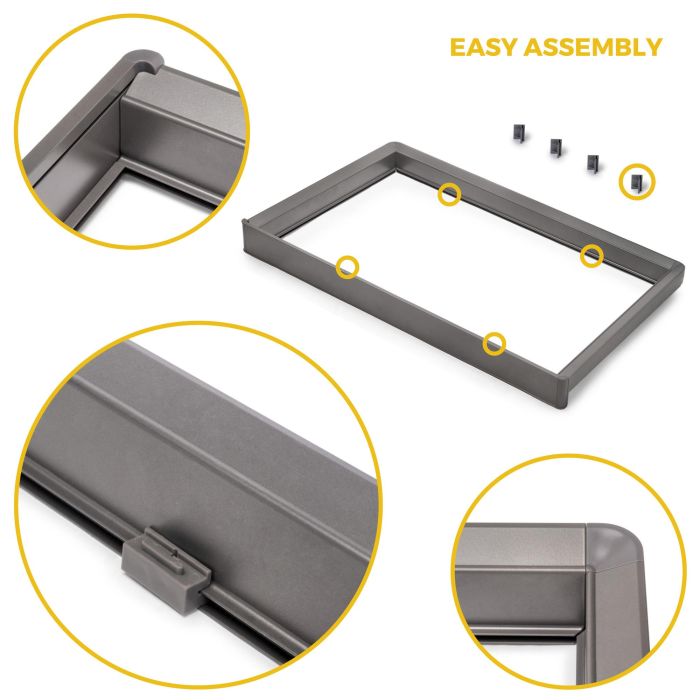 EASY ASSEMBLY