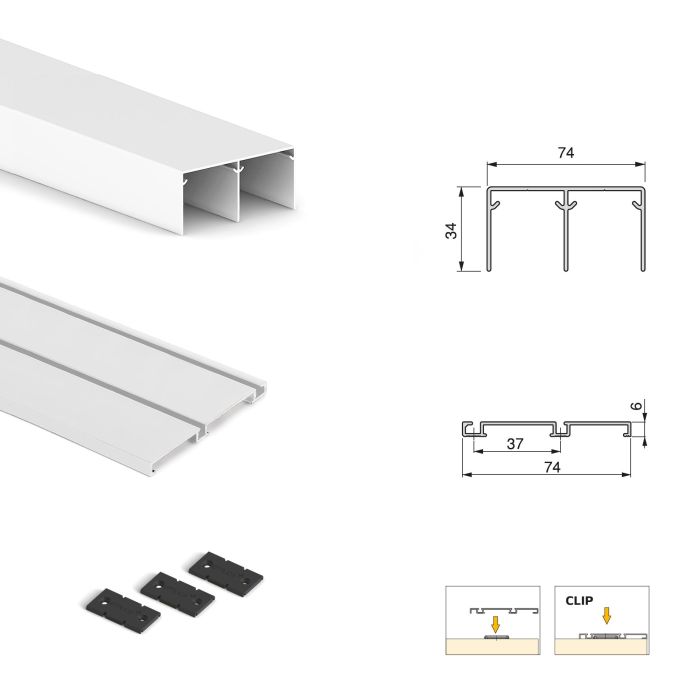 74

34

6

37

74

CLIP