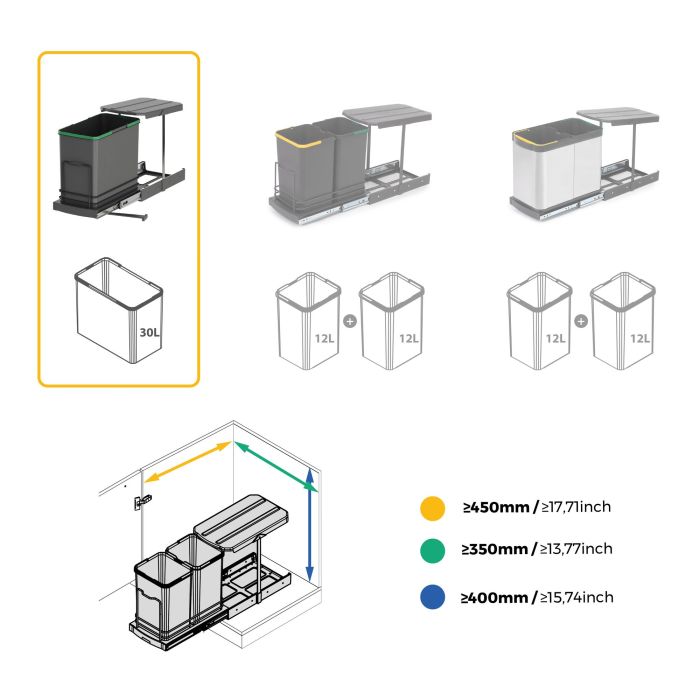 30L

12L + 12L

12L + 12L

≥450mm / ≥17,71inch

≥350mm / ≥13,77inch

≥400mm / ≥15,74inch