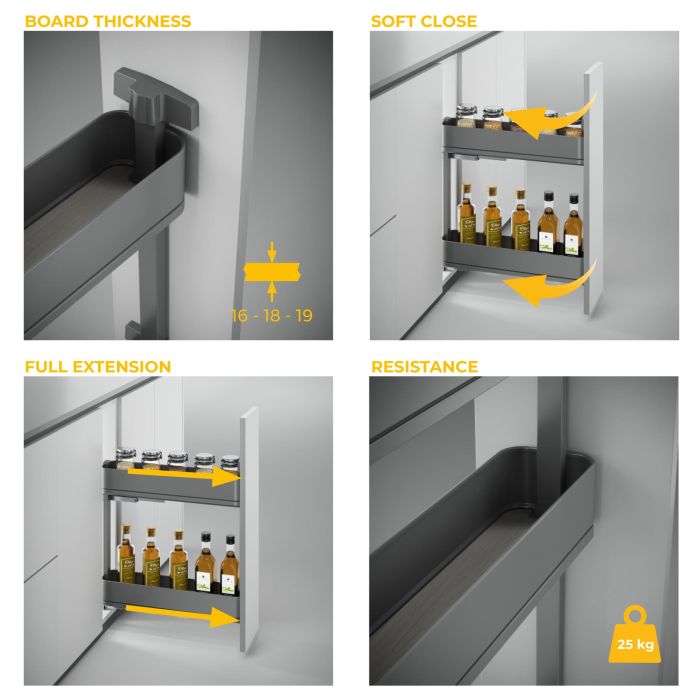 BOARD THICKNESS

16 - 18 - 19

SOFT CLOSE

FULL EXTENSION

RESISTANCE

25 kg