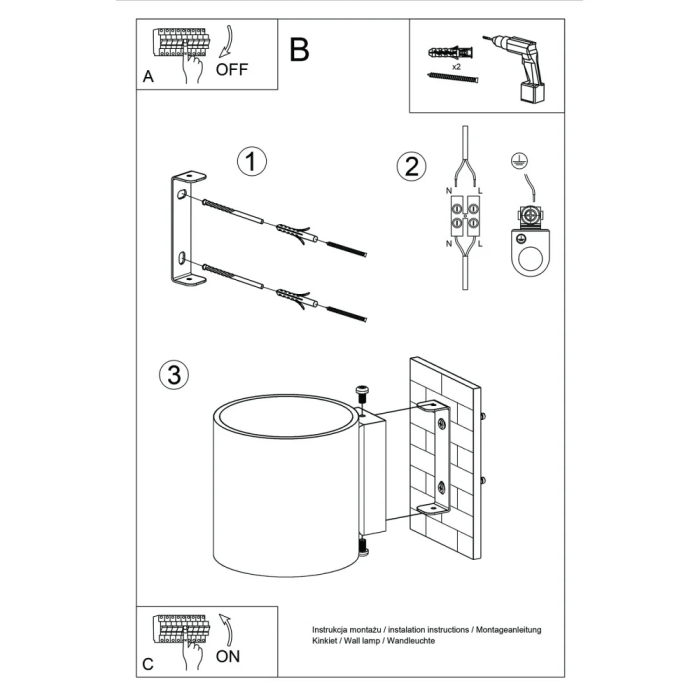 A
OFF

B

x2

1

2

N
L
N
L

3

C
ON

Instrukcja montażu / instalation instructions / Montageanleitung
Kinkiet / Wall lamp / Wandleuchte