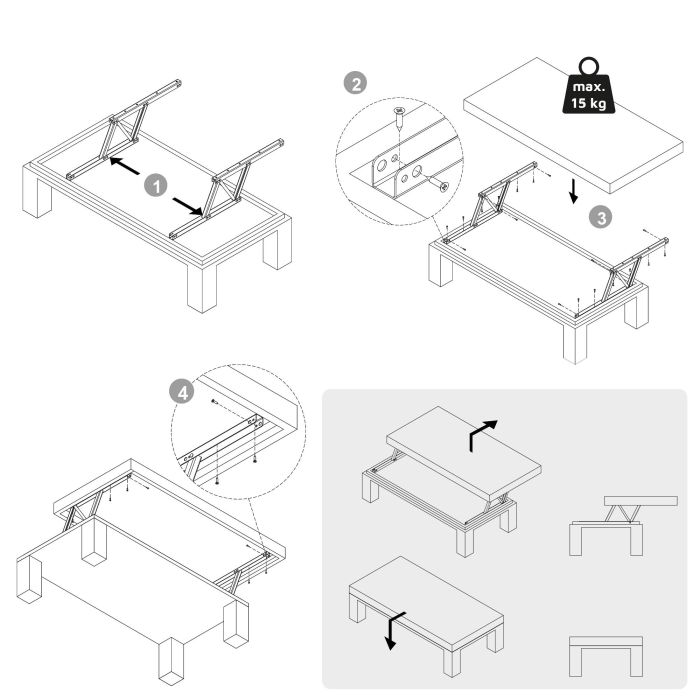 1

2

max.
15 kg

3

4