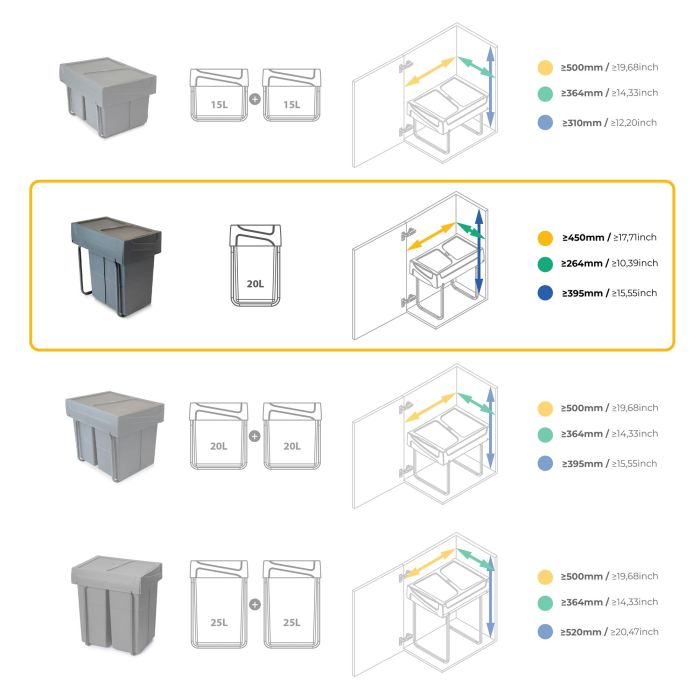 15L + 15L

≥500mm / ≥19,68inch
≥364mm / ≥14,33inch
≥310mm / ≥12,20inch

20L

≥450mm / ≥17,71inch
≥264mm / ≥10,39inch
≥395mm / ≥15,55inch

20L + 20L

≥500mm / ≥19,68inch
≥364mm / ≥14,33inch
≥395mm / ≥15,55inch

25L + 25L

≥500mm / ≥19,68inch
≥364mm / ≥14,33inch
≥520mm / ≥20,47inch