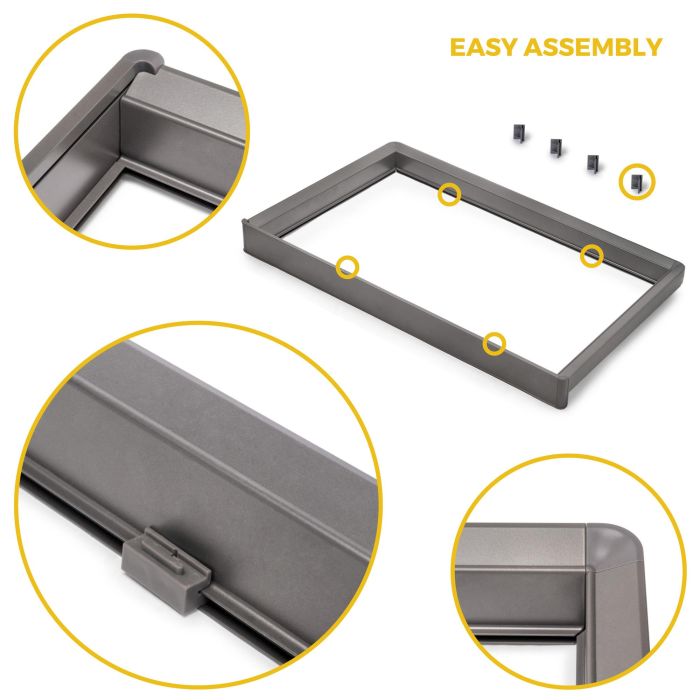 EASY ASSEMBLY