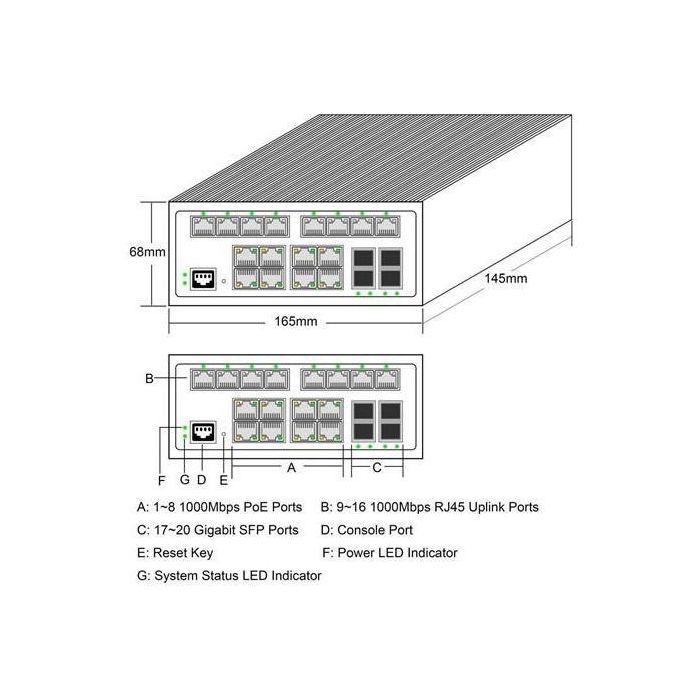 68mm

145mm

165mm

B

F G D E A C

A: 1~8 1000Mbps PoE Ports B: 9~16 1000Mbps RJ45 Uplink Ports

C: 17~20 Gigabit SFP Ports D: Console Port

E: Reset Key F: Power LED Indicator

G: System Status LED Indicator