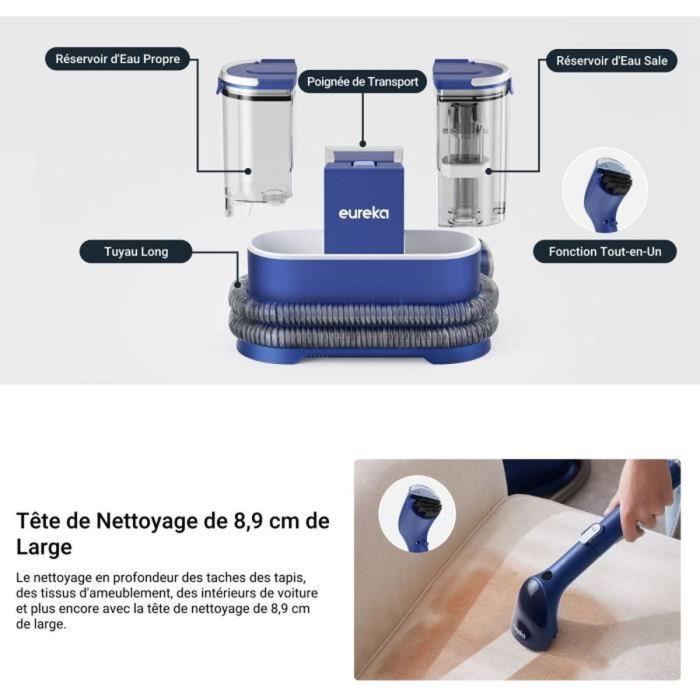 Réservoir d'Eau Propre

Poignée de Transport

Réservoir d'Eau Sale

eureka

Tuyau Long

Fonction Tout-en-Un

Tête de Nettoyage de 8,9 cm de Large

Le nettoyage en profondeur des taches des tapis, des tissus d'ameublement, des intérieurs de voiture et plus encore avec la tête de nettoyage de 8,9 cm de large.

eureka