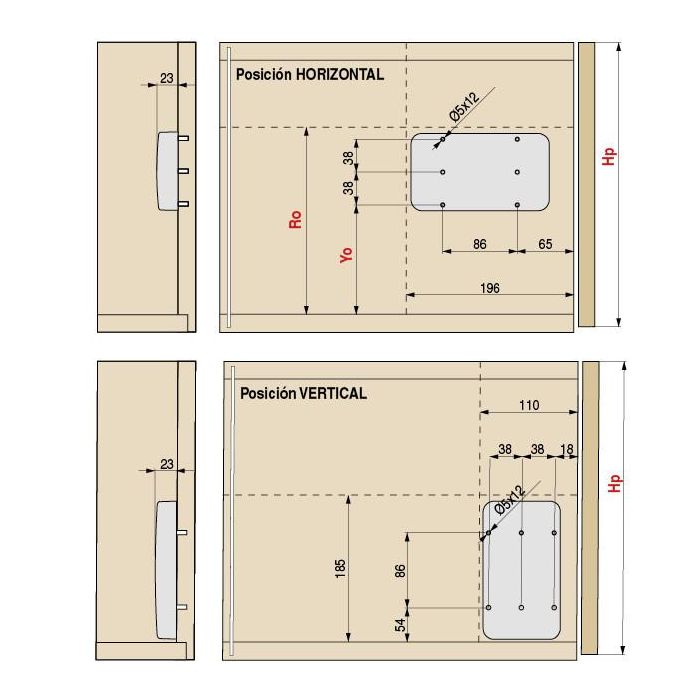 23

Posición HORIZONTAL

Ø5x12

38

38

Ro

Yo

86

65

196

Hp

23

Posición VERTICAL

110

38

38

18

Ø5x12

185

86

54

Hp