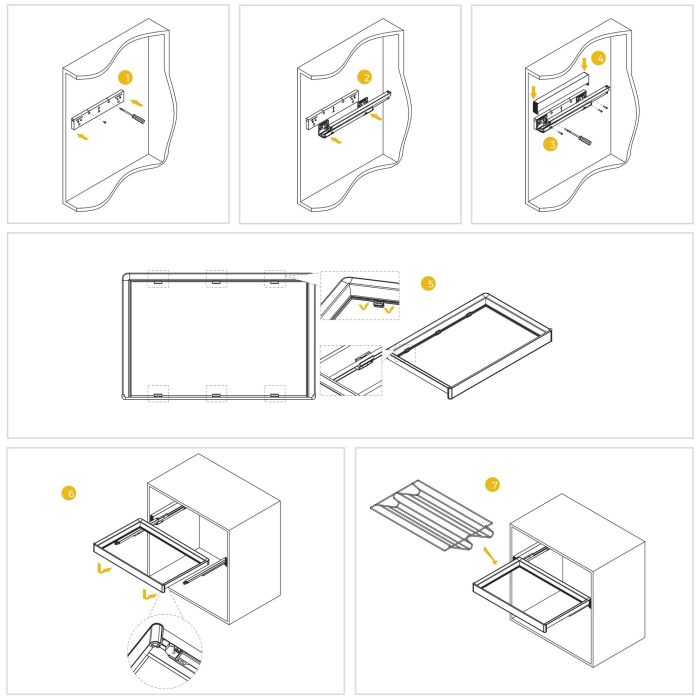 1

2

4

3

5

6

7