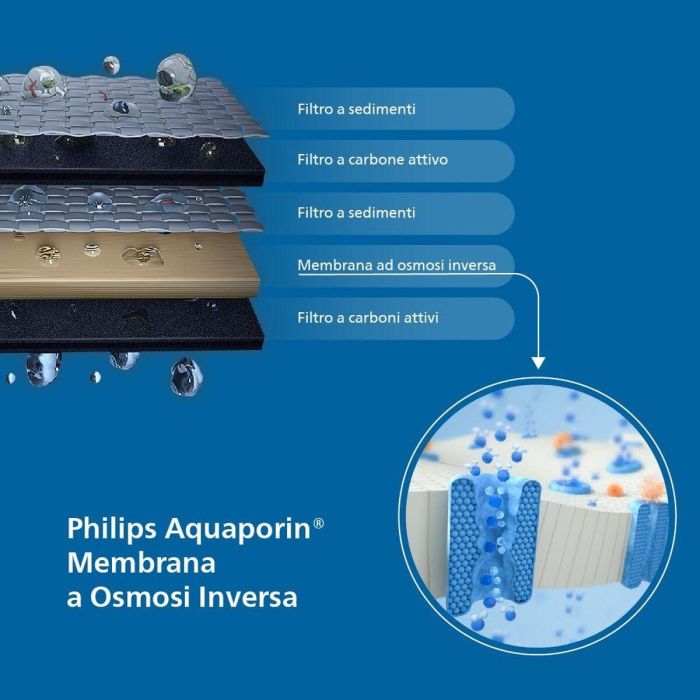 Filtro a sedimenti

Filtro a carbone attivo

Filtro a sedimenti

Membrana ad osmosi inversa

Filtro a carboni attivi

Philips Aquaporin®
Membrana
a Osmosi Inversa