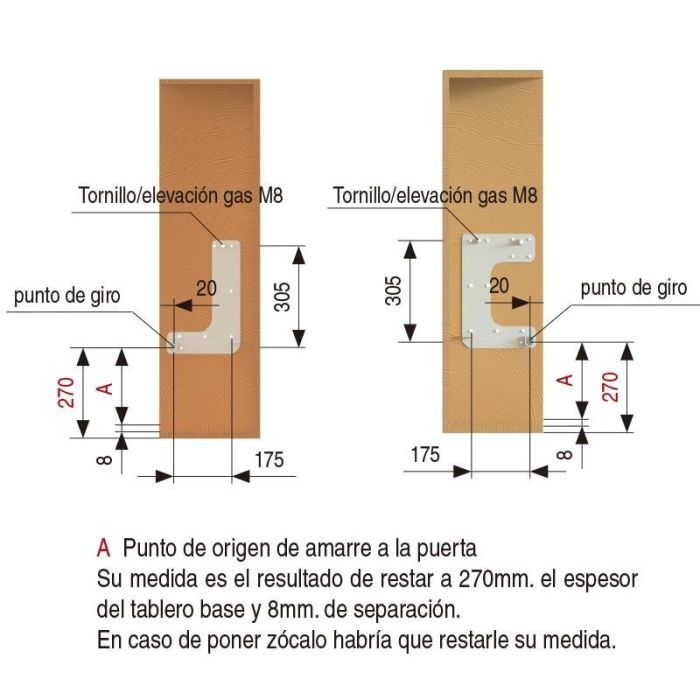 Tornillo/elevación gas M8

punto de giro

20

305

270

A

8

175

Tornillo/elevación gas M8

305

20

punto de giro

A

270

175

8

A Punto de origen de amarre a la puerta
Su medida es el resultado de restar a 270mm. el espesor del tablero base y 8mm. de separación.
En caso de poner zócalo habría que restarle su medida.