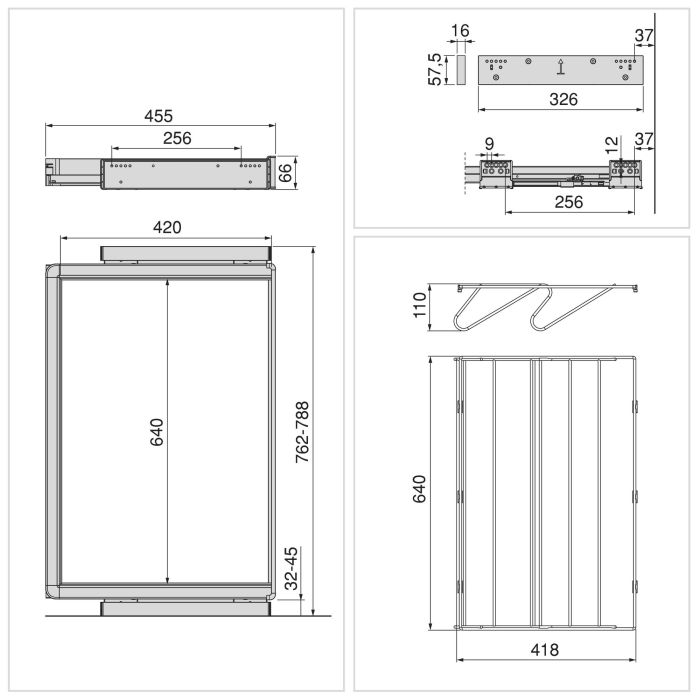 455
256
66
420
640
762-788
32-45

16
37
57,5
326
9
12
37
256

110
640
418