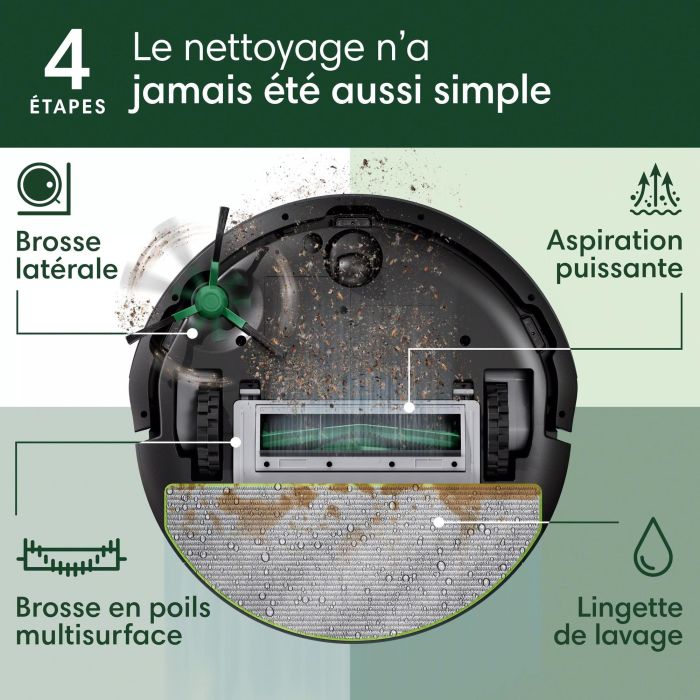 4
ÉTAPES

Le nettoyage n'a jamais été aussi simple

Brosse latérale

Aspiration puissante

Brosse en poils multisurface

Lingette de lavage