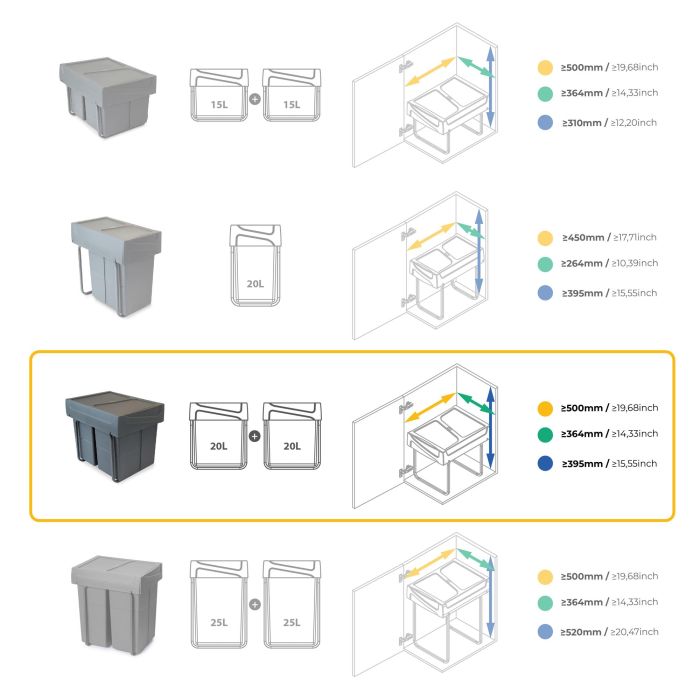 15L + 15L

≥500mm / ≥19,68inch
≥364mm / ≥14,33inch
≥310mm / ≥12,20inch

20L

≥450mm / ≥17,71inch
≥264mm / ≥10,39inch
≥395mm / ≥15,55inch

20L + 20L

≥500mm / ≥19,68inch
≥364mm / ≥14,33inch
≥395mm / ≥15,55inch

25L + 25L

≥500mm / ≥19,68inch
≥364mm / ≥14,33inch
≥520mm / ≥20,47inch