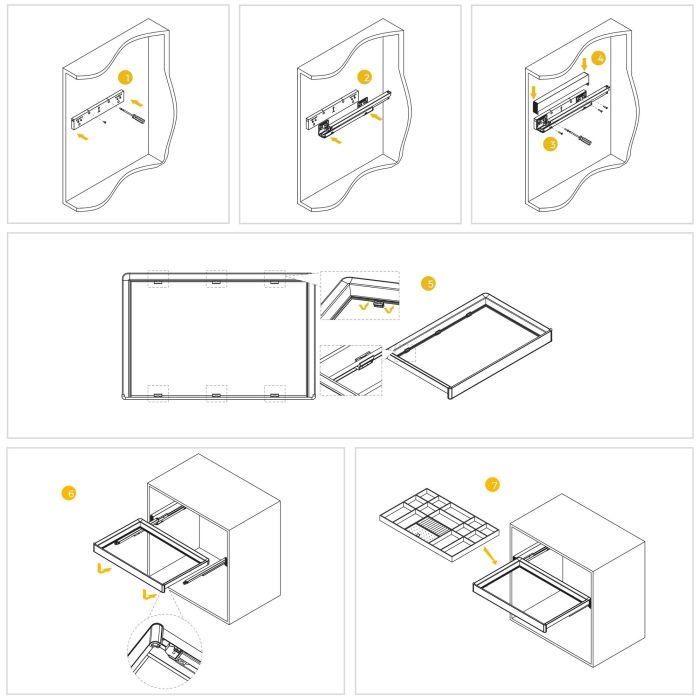 1

2

4

3

5

6

7