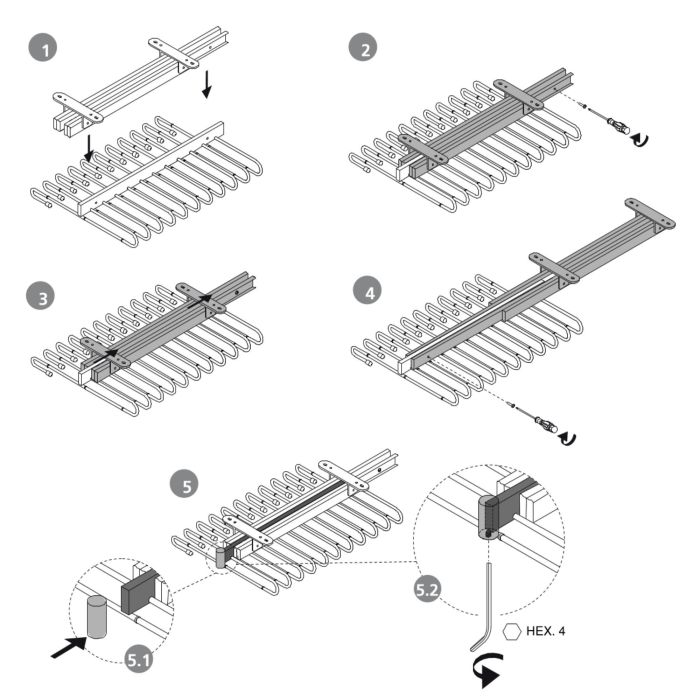 1

2

3

4

5

5.1

5.2

HEX. 4