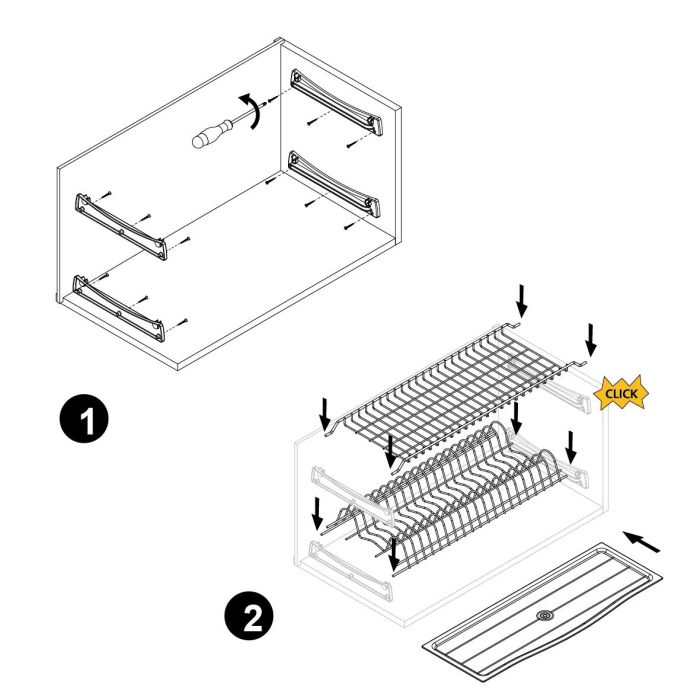 1

CLICK

2