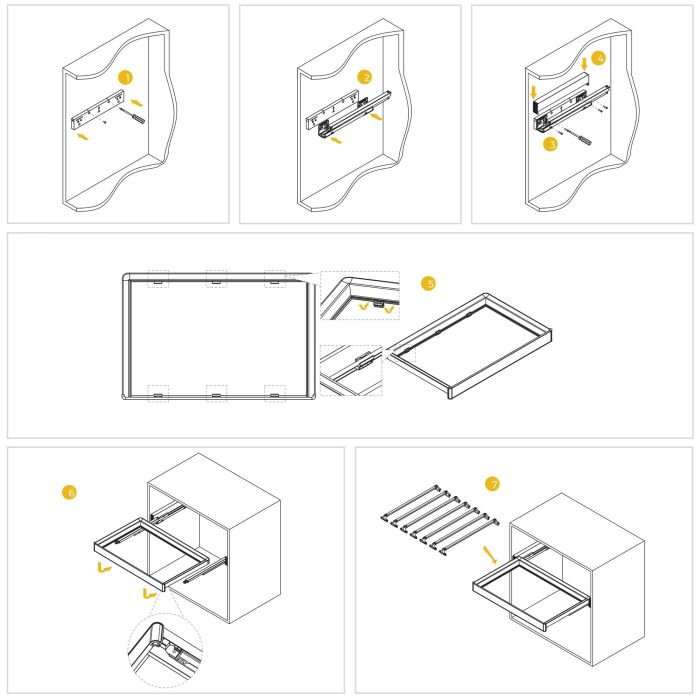 1
2
4
3
5
6
7