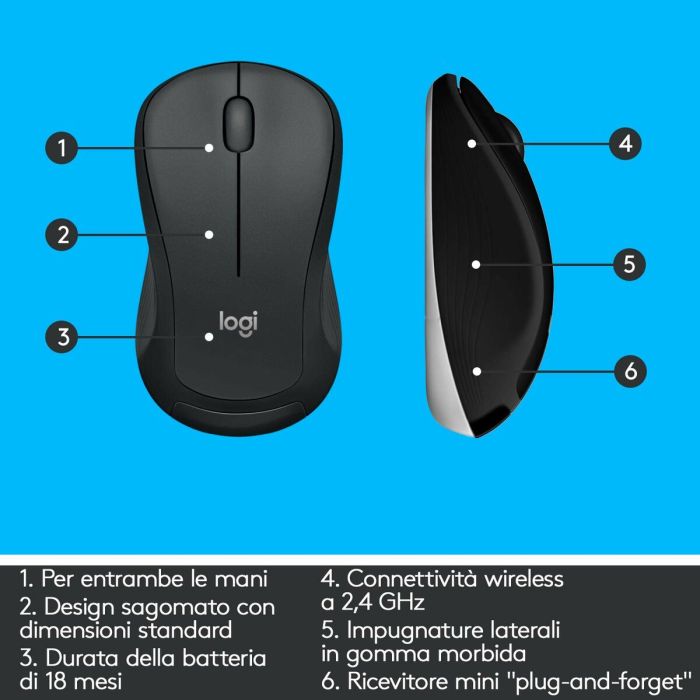 1
2
3
logi
4
5
6

1. Per entrambe le mani
2. Design sagomato con dimensioni standard
3. Durata della batteria di 18 mesi

4. Connettività wireless a 2,4 GHz
5. Impugnature laterali in gomma morbida
6. Ricevitore mini "plug-and-forget"