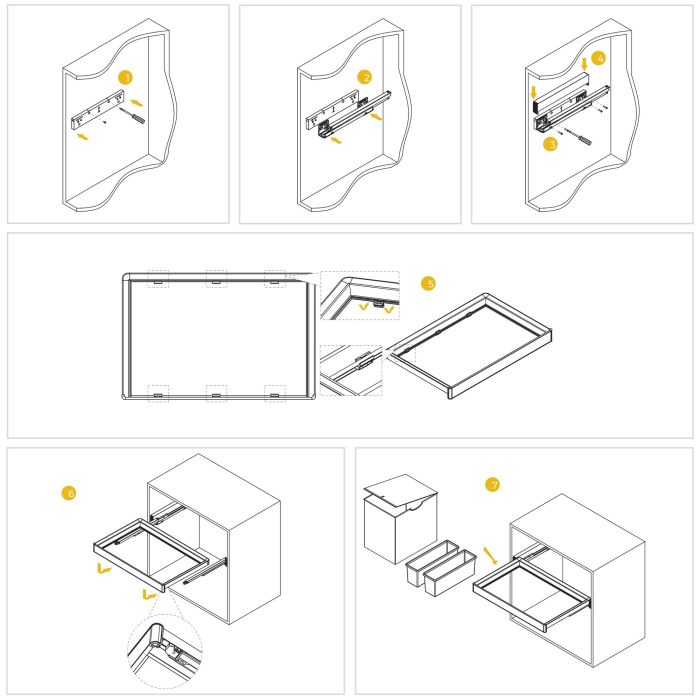 1

2

4

3

5

6

7