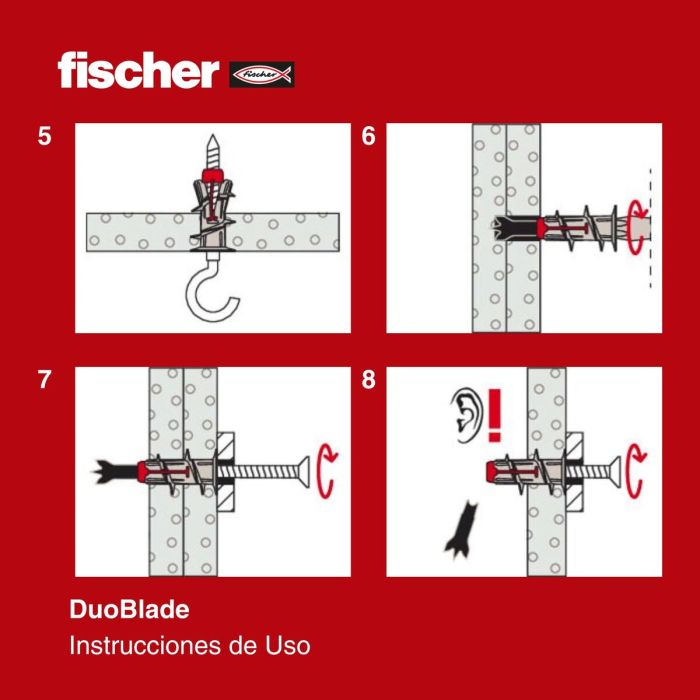 fischer fischer

5

6

7

8

!

DuoBlade

Instrucciones de Uso