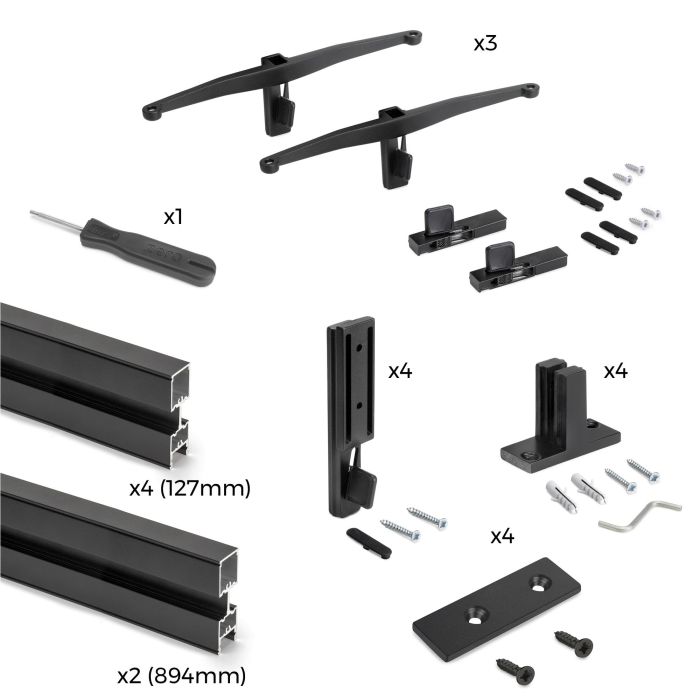 x3

x1

x4

x4

x4 (127mm)

x4

x2 (894mm)