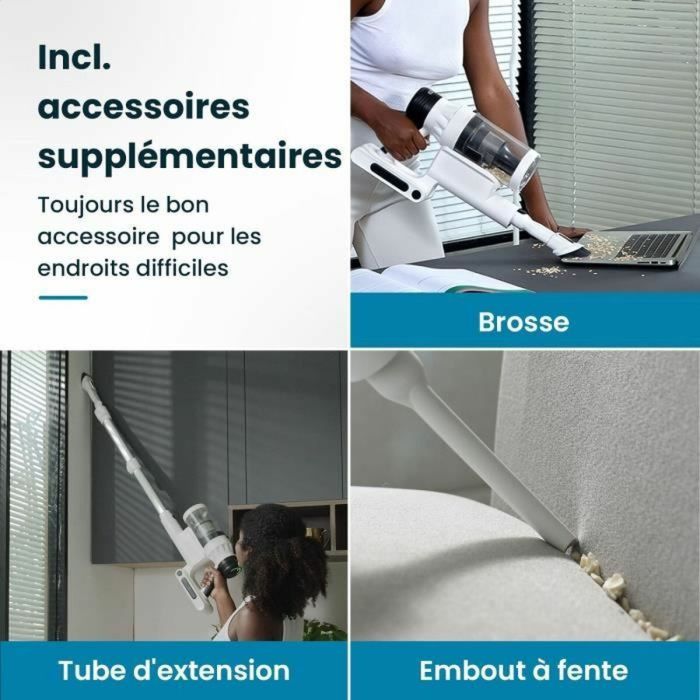 Incl. accessoires supplémentaires

Toujours le bon accessoire  pour les endroits difficiles

Brosse

Tube d'extension

Embout à fente