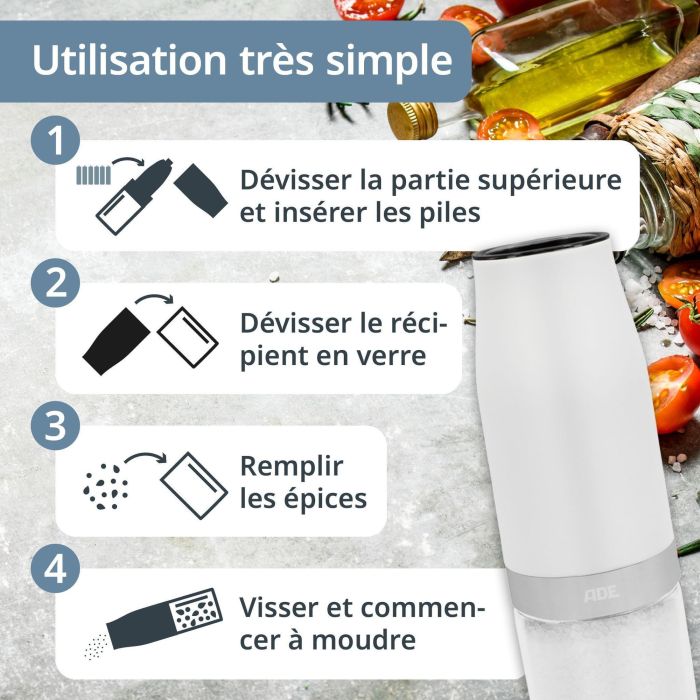 Utilisation très simple

1

Dévisser la partie supérieure et insérer les piles

2

Dévisser le récipient en verre

3

Remplir les épices

4

Visser et commencer à moudre

ADE