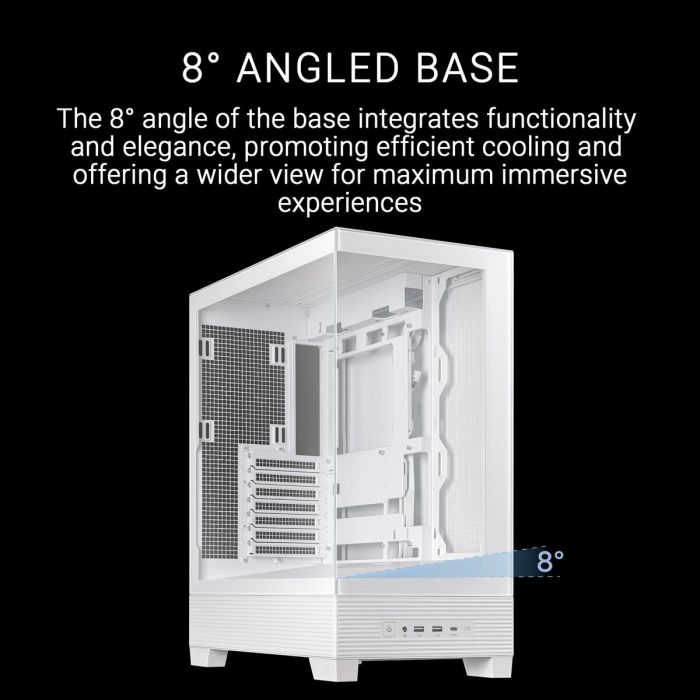 8° ANGLED BASE

The 8° angle of the base integrates functionality and elegance, promoting efficient cooling and offering a wider view for maximum immersive experiences

8°