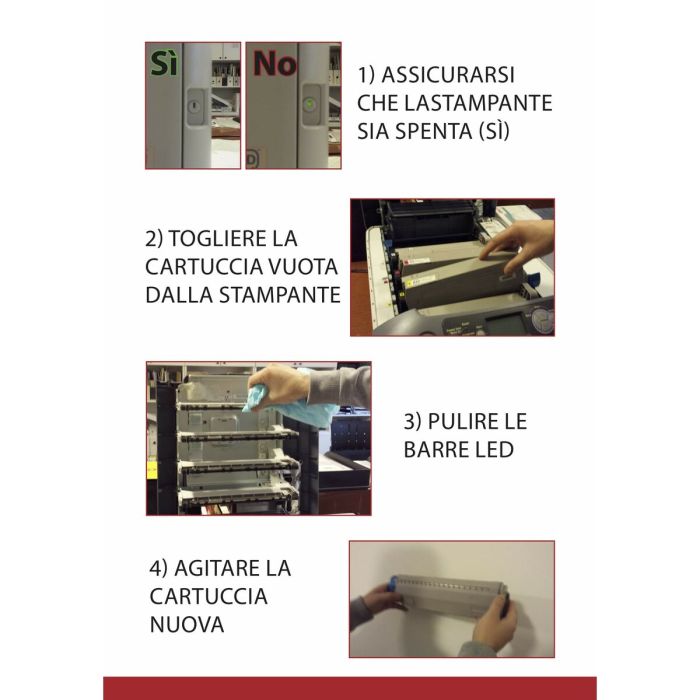 Sì

No

1) ASSICURARSI CHE LASTAMPANTE SIA SPENTA (SÌ)

2) TOGLIERE LA CARTUCCIA VUOTA DALLA STAMPANTE

3) PULIRE LE BARRE LED

4) AGITARE LA CARTUCCIA NUOVA