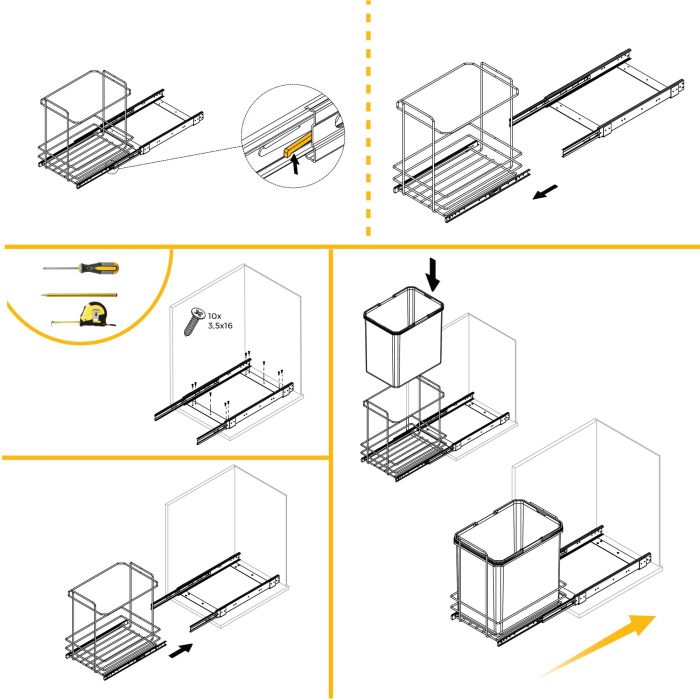 10x
3,5x16