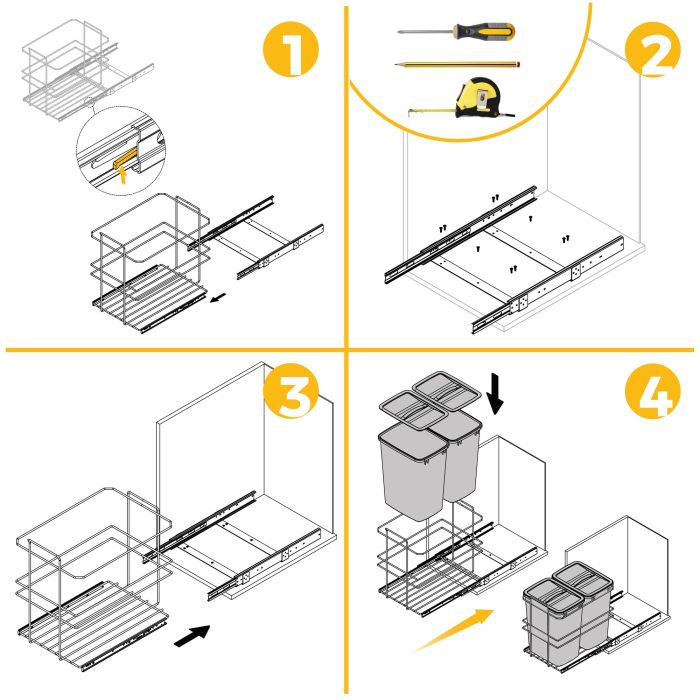 1
2
3
4