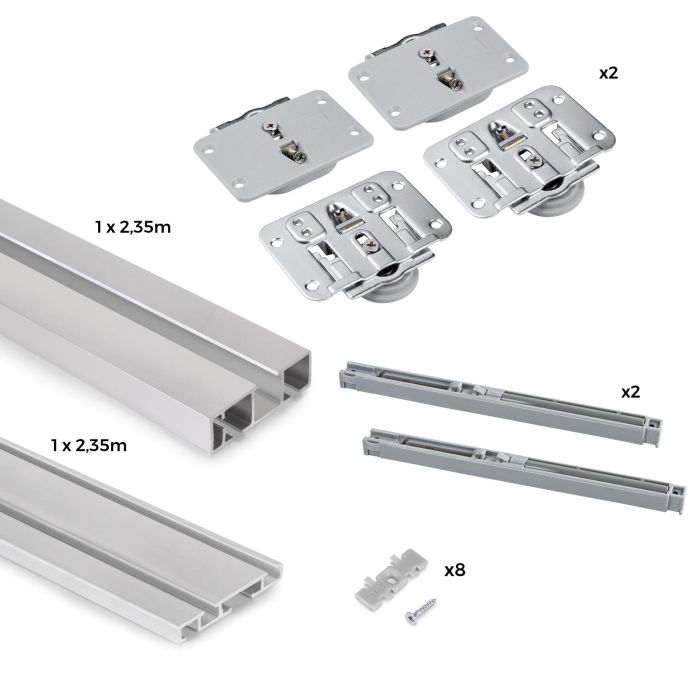 x2

1 x 2,35m

x2

1 x 2,35m

x8