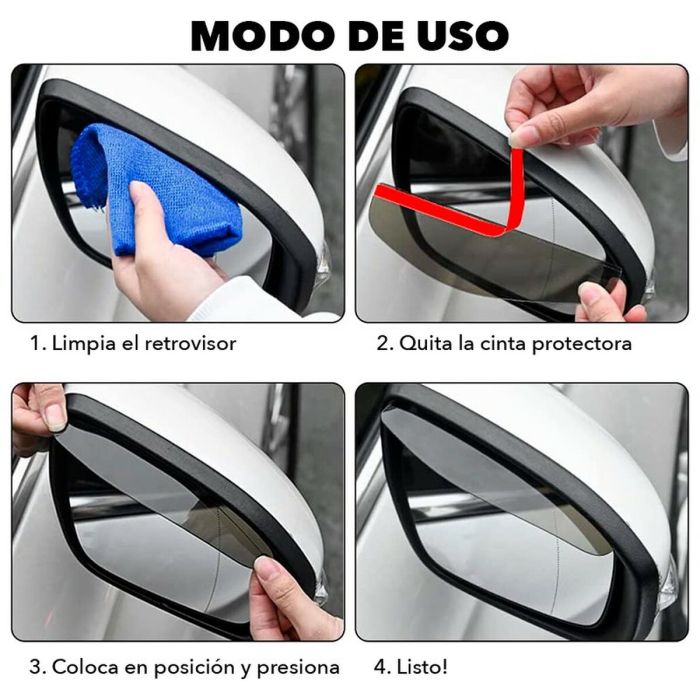 MODO DE USO

1. Limpia el retrovisor

2. Quita la cinta protectora

3. Coloca en posición y presiona

4. Listo!