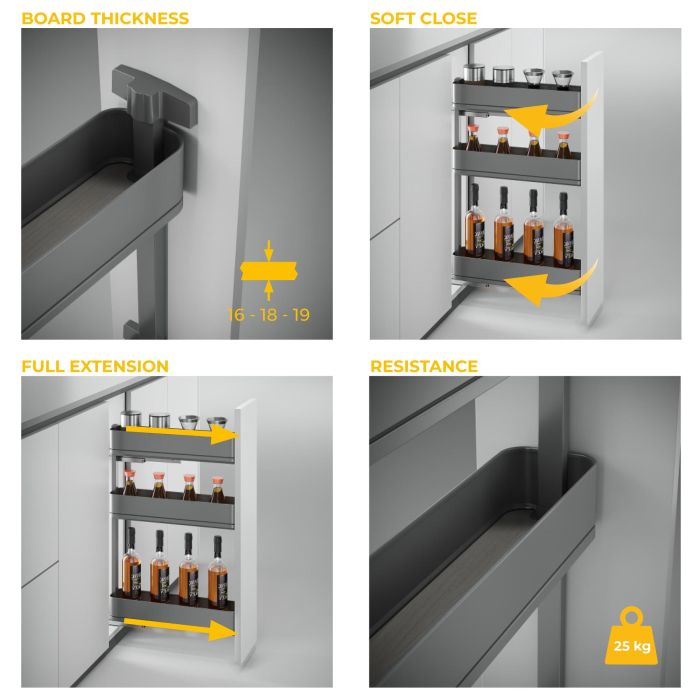 BOARD THICKNESS

16 - 18 - 19

SOFT CLOSE

FULL EXTENSION

RESISTANCE

25 kg