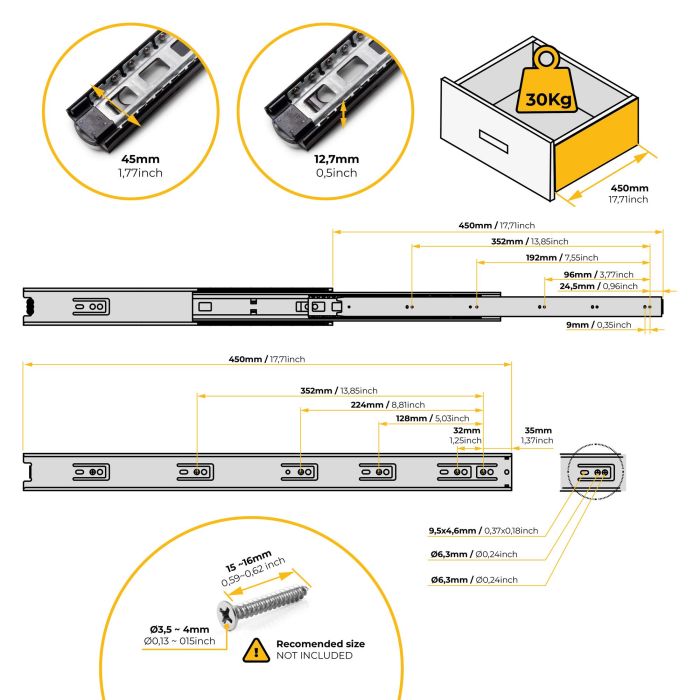 45mm
1,77inch

12,7mm
0,5inch

30Kg

450mm
17,71inch

450mm / 17,71inch
352mm / 13,85inch
192mm / 7,55inch
96mm / 3,77inch
24,5mm / 0,96inch
9mm / 0,35inch

450mm / 17,71inch
352mm / 13,85inch
224mm / 8,81inch
128mm / 5,03inch
32mm
1,25inch
35mm
1,37inch

9,5x4,6mm / 0,37x0,18inch
Ø6,3mm / Ø0,24inch
Ø6,3mm / Ø0,24inch

15 ~16mm
0,59~0,62 inch
Ø3,5 ~ 4mm
Ø0,13 ~ 015inch
Recomended size
NOT INCLUDED