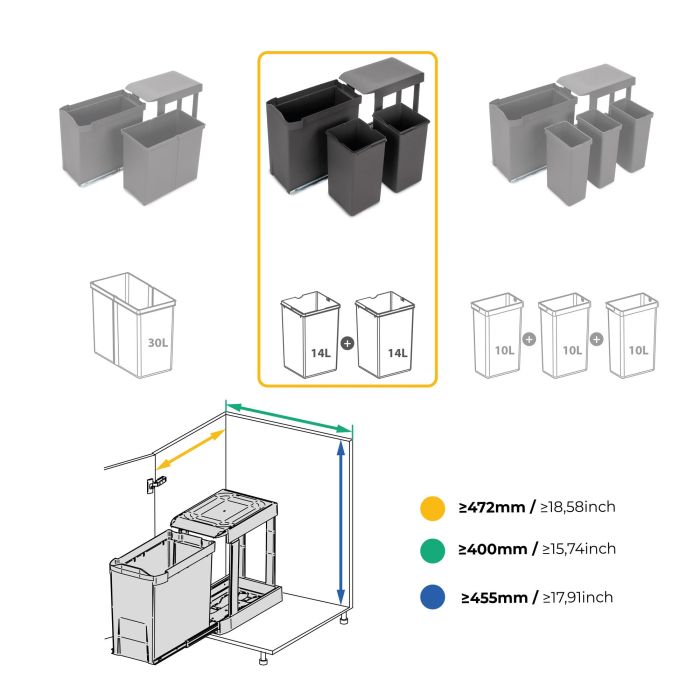 30L

14L + 14L

10L + 10L + 10L

≥472mm / ≥18,58inch

≥400mm / ≥15,74inch

≥455mm / ≥17,91inch