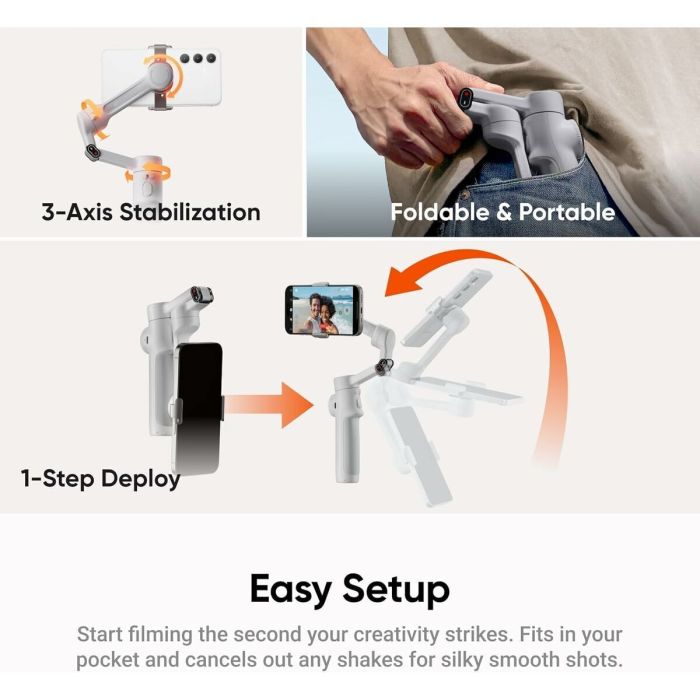 3-Axis Stabilization

Foldable & Portable

1-Step Deploy

Easy Setup

Start filming the second your creativity strikes. Fits in your pocket and cancels out any shakes for silky smooth shots.