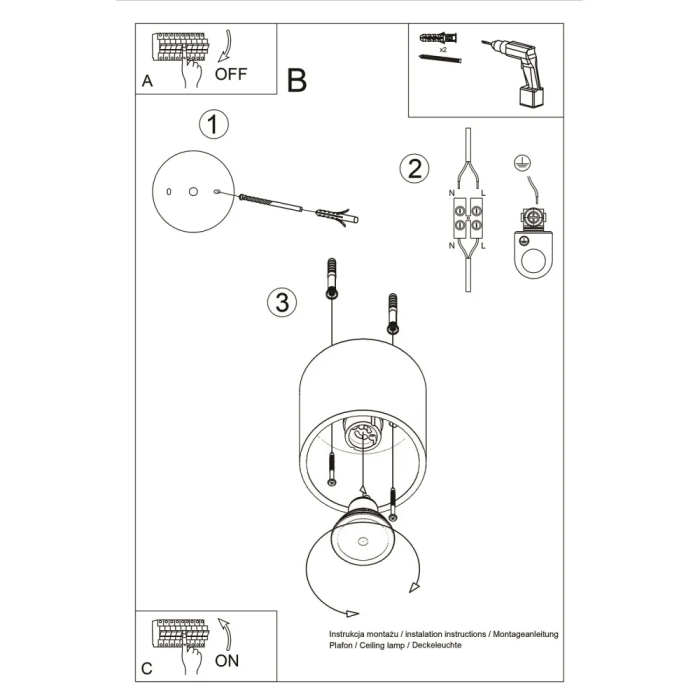 A OFF

B

x2

1

2

N L

N L

3

C ON

Instrukcja montażu / instalation instructions / Montageanleitung
Plafon / Ceiling lamp / Deckeleuchte