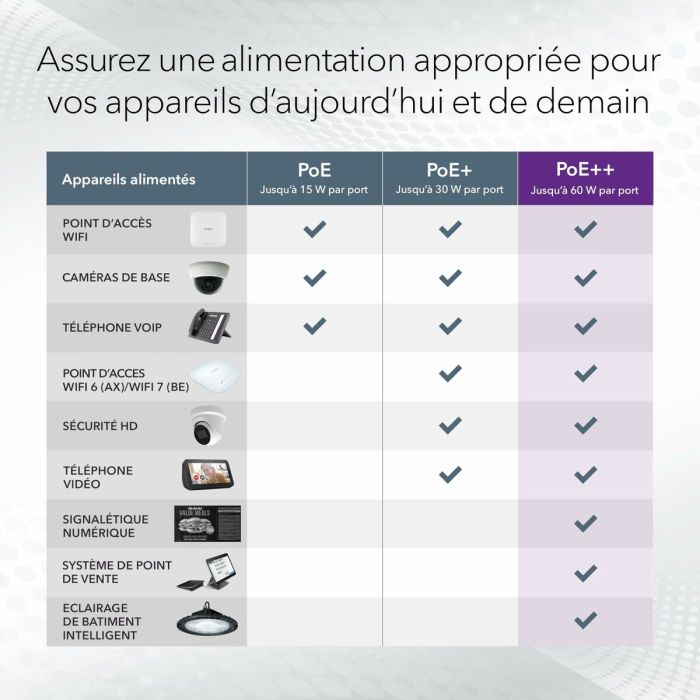 Assurez une alimentation appropriée pour vos appareils d'aujourd'hui et de demain

| Appareils alimentés | PoE Jusqu'à 15 W par port | PoE+ Jusqu'à 30 W par port | PoE++ Jusqu'à 60 W par port |
|---|---|---|---|
| POINT D'ACCÈS WIFI | ✓ | ✓ | ✓ |
| CAMÉRAS DE BASE | ✓ | ✓ | ✓ |
| TÉLÉPHONE VOIP | ✓ | ✓ | ✓ |
| POINT D'ACCES WIFI 6 (AX)/WIFI 7 (BE) | | ✓ | ✓ |
| SÉCURITÉ HD | | ✓ | ✓ |
| TÉLÉPHONE VIDÉO | | ✓ | ✓ |
| SIGNALÉTIQUE NUMÉRIQUE | | | ✓ |
| SYSTÈME DE POINT DE VENTE | | | ✓ |
| ECLAIRAGE DE BATIMENT INTELLIGENT | | | ✓ |

VALUE MEALS