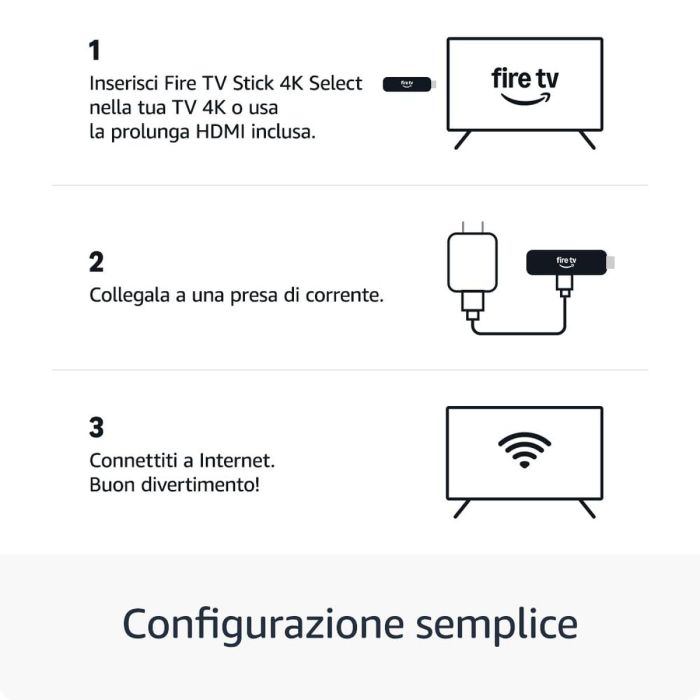 1
Inserisci Fire TV Stick 4K Select nella tua TV 4K o usa la prolunga HDMI inclusa.

fire tv

fire tv

2
Collegala a una presa di corrente.

fire tv

3
Connettiti a Internet.
Buon divertimento!

Configurazione semplice