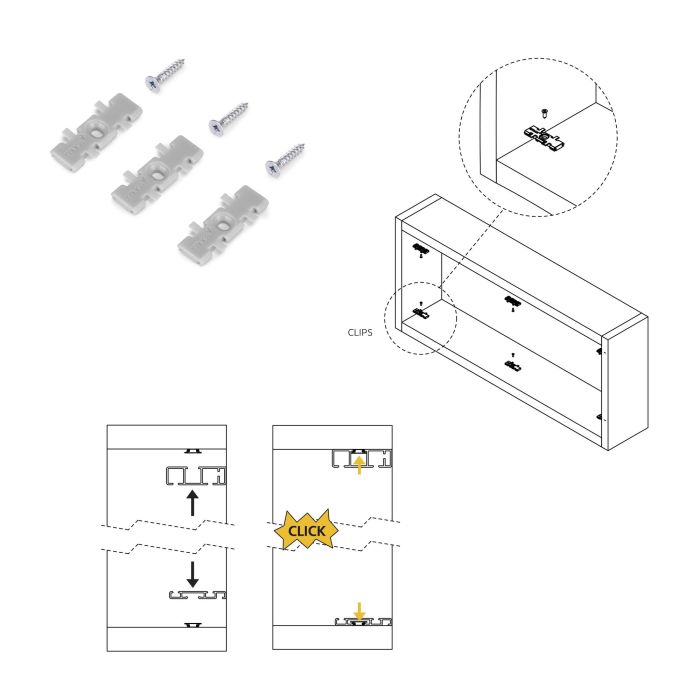 CLIPS

CLICK