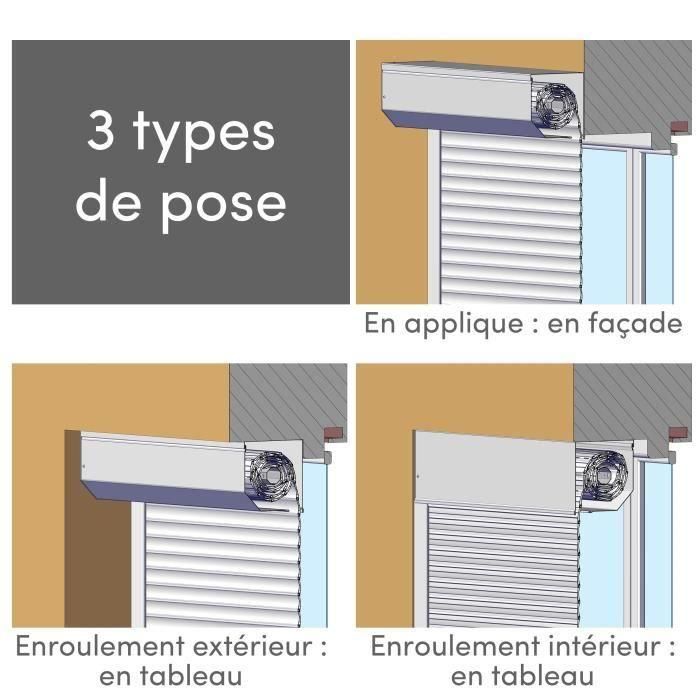 3 types de pose

En applique : en façade

Enroulement extérieur : en tableau

Enroulement intérieur : en tableau